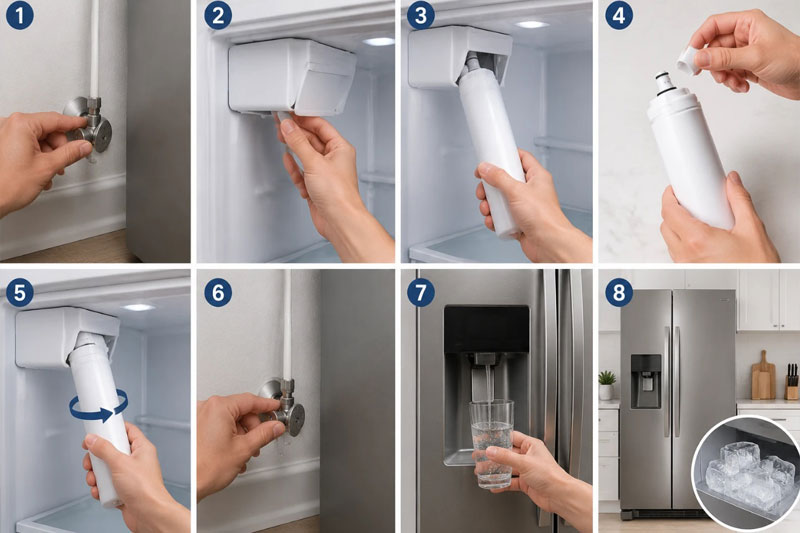 1

2

3

4

5

6

7

8